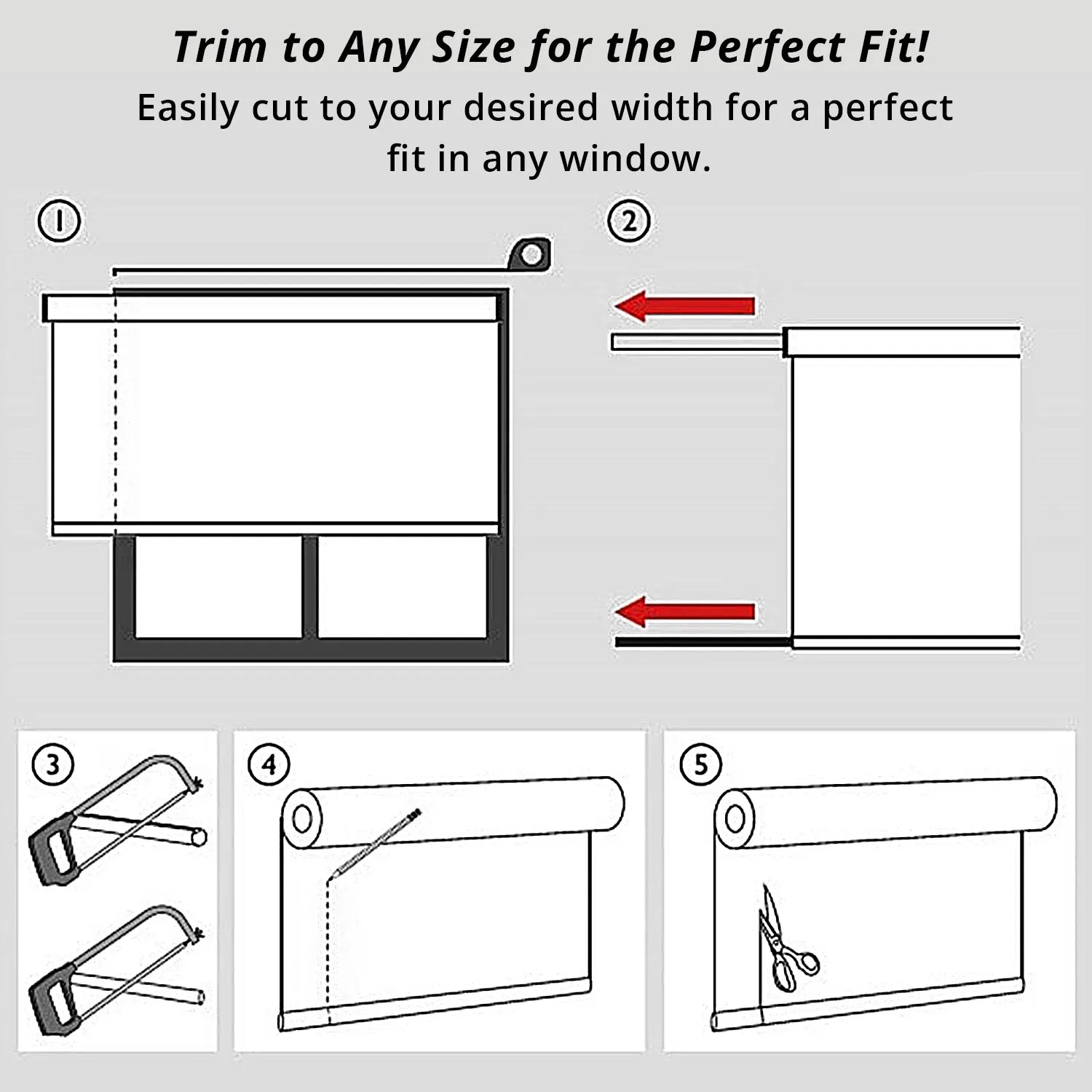 Trim to Any Size for the Perfect Fit!

Easily cut to your desired width for a perfect fit in any window.

1

2

3

4

5