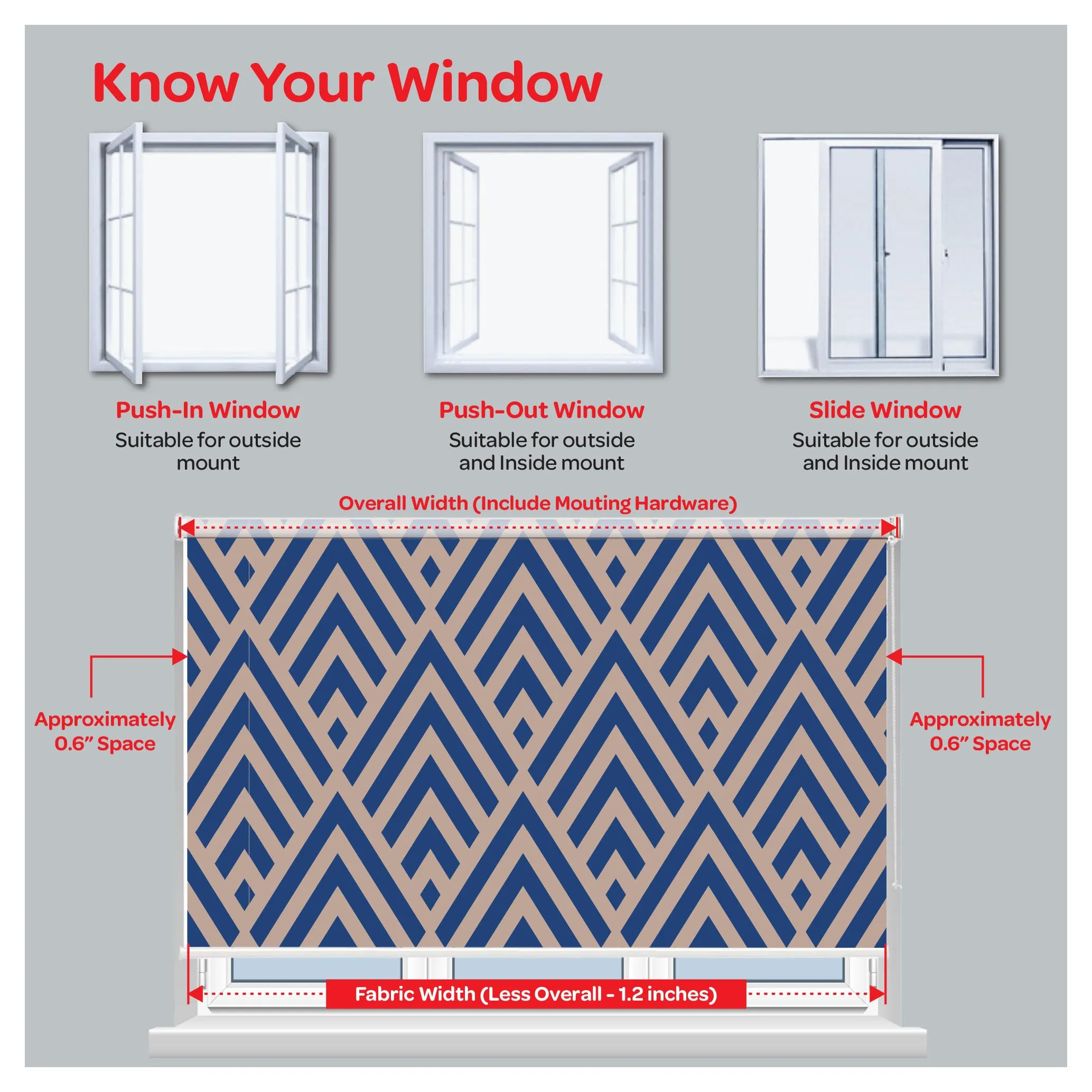 Know Your Window

Push-In Window
Suitable for outside mount

Push-Out Window
Suitable for outside and Inside mount

Slide Window
Suitable for outside and Inside mount

Overall Width (Include Mouting Hardware)

Approximately 0.6" Space

Approximately 0.6" Space

Fabric Width (Less Overall - 1.2 inches)